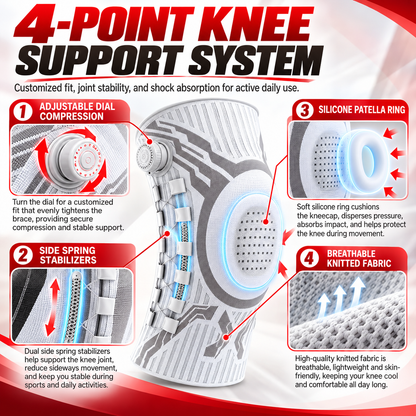 4-POINT KNEE SUPPORT SYSTEM

Customized fit, joint stability, and shock absorption for active daily use.

1 ADJUSTABLE DIAL COMPRESSION

Turn the dial for a customized fit that evenly tightens the brace, providing secure compression and stable support.

2 SIDE SPRING STABILIZERS

Dual side spring stabilizers help support the knee joint, reduce sideways movement, and keep you stable during sports and daily activities.

3 SILICONE PATELLA RING

Soft silicone ring cushions the kneecap, disperses pressure, absorbs impact, and helps protect the knee during movement.

4 BREATHABLE KNITTED FABRIC

High-quality knitted fabric is breathable, lightweight and skin-friendly, keeping your knee cool and comfortable all day long.