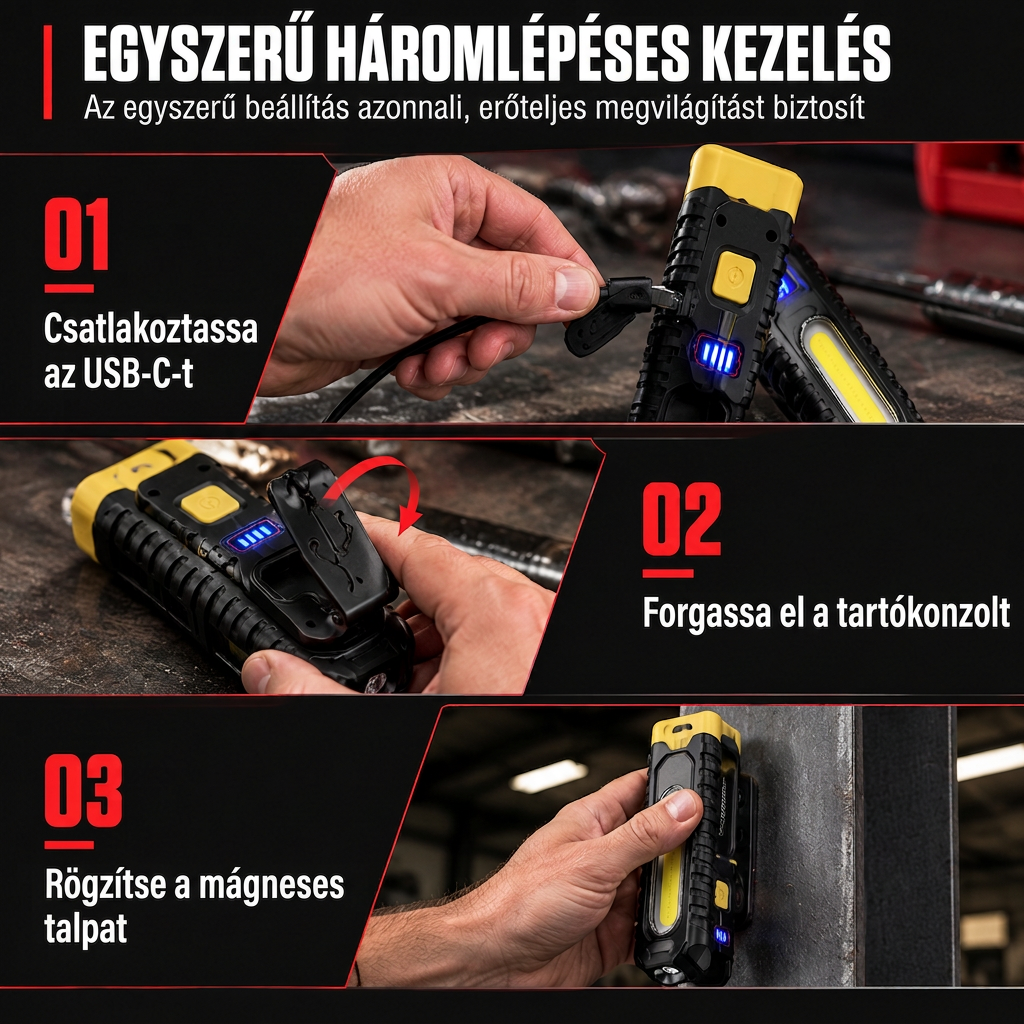 EGYSZERŰ HÁROMLÉPÉSES KEZELÉS
Az egyszerű beállítás azonnali, erőteljes megvilágítást biztosít

01

Csatlakoztassa az USB-C-t

02

Forgassa el a tartókonzolt

03

Rögzítse a mágneses talpat