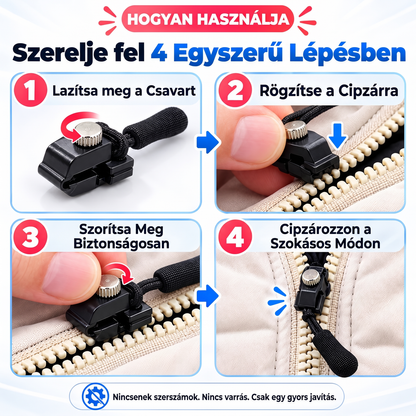 HOGYAN HASZNÁLJA

Szerelje fel 4 Egyszerű Lépésben

1 Lazítsa meg a Csavart

2 Rögzítse a Cipzárra

3 Szorítsa Meg Biztonságosan

4 Cipzározzon a Szokásos Módon

Nincsenek szerszámok. Nincs varrás. Csak egy gyors javítás.